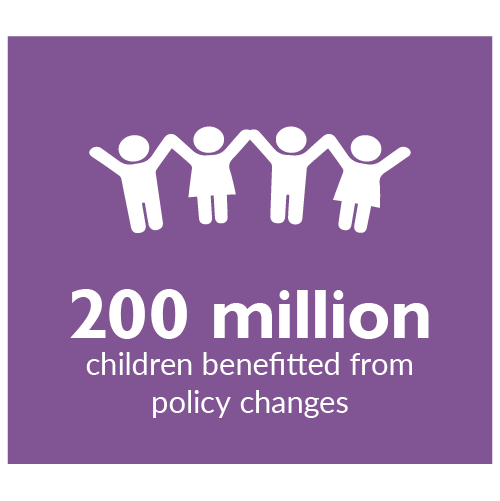 200 million
children benefitted from policy changes