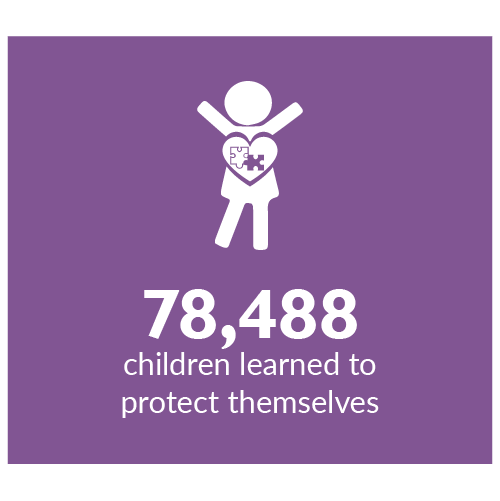 78,488
children learned to protect themselves