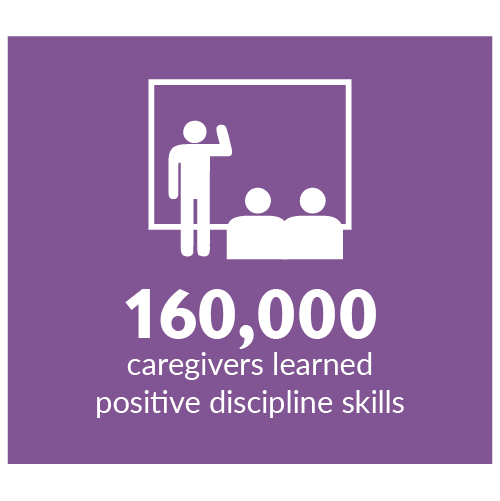 160,000
caregivers learned positive discipline skills