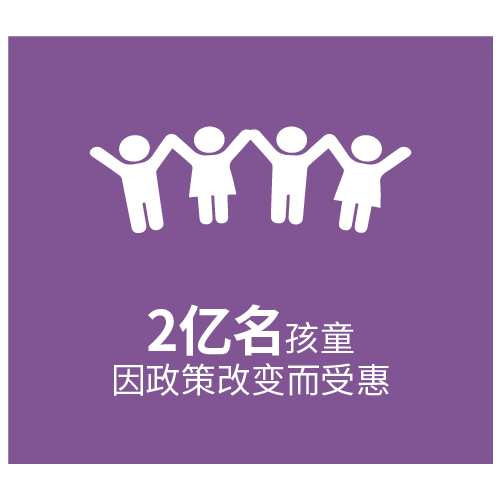 2亿名孩童
因政策改变而受惠