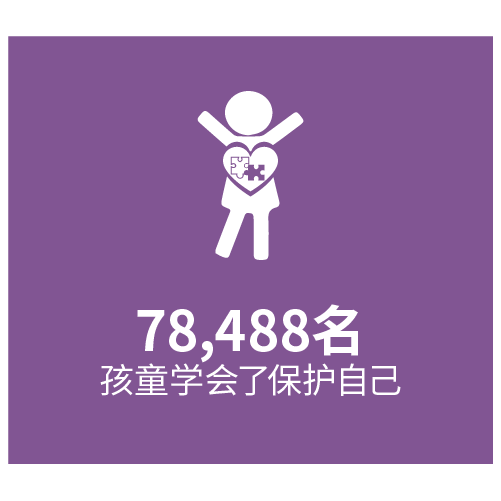 78,488名
孩童学会了保护自己