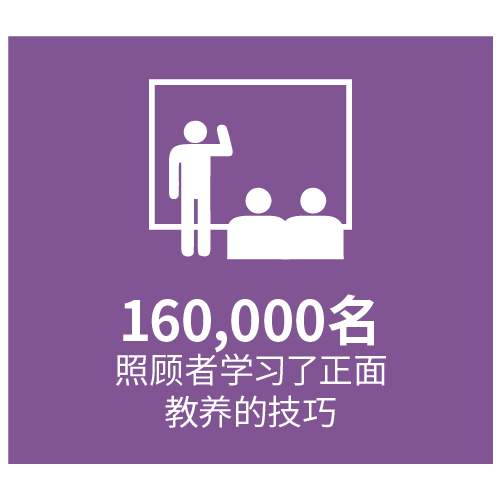 160,000名
照顾者学习了正面教养的技巧