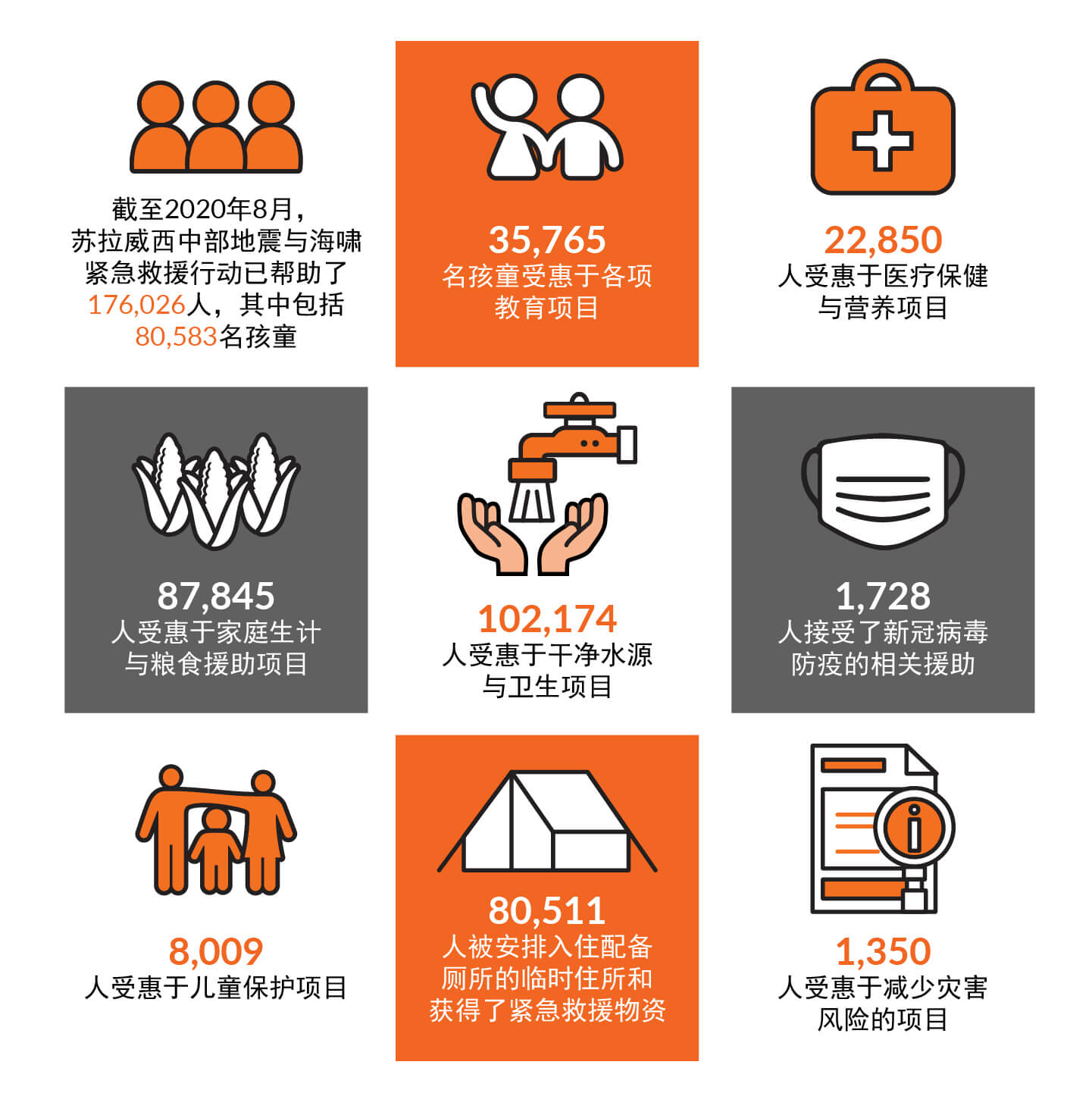 截至2020年8月，苏拉威西中部地震与海啸紧急救援行动已帮助了176,026人，其中包括80,583名孩童

35,765
名孩童受惠于各项教育项目

22,850
人受惠于医疗保健与营养项目

87,845
人受惠于家庭生计与粮食援助项目

102,174
人受惠于干净水源与卫生项目

1,728
人接受了新冠病毒防疫的相关援助

8,009
人受惠于儿童保护项目

80,511
人被安排入住配备厕所的临时住所和获得了紧急救援物资

1,350
人受惠于减少灾害风险的项目