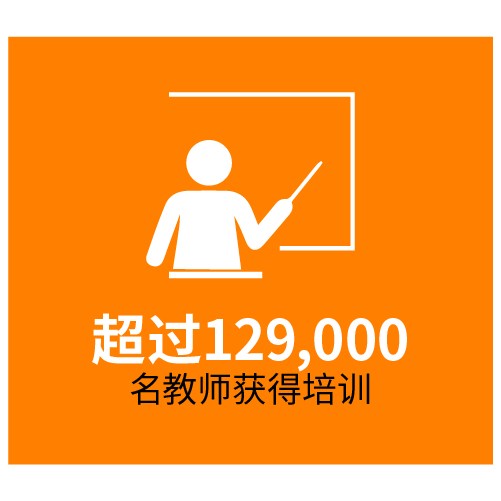 超过129,000
名教师获得培训