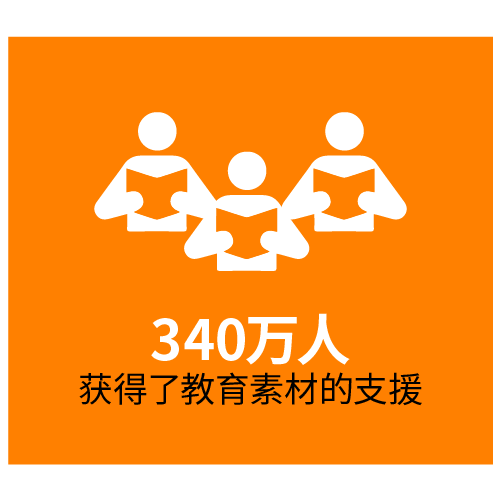 340万人
获得了教育素材的支援