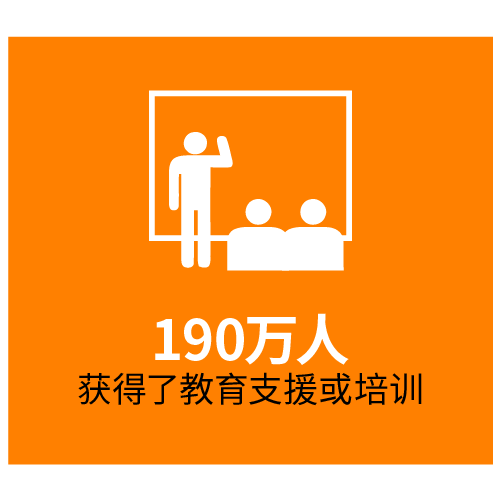 190万人
获得了教育支援或培训