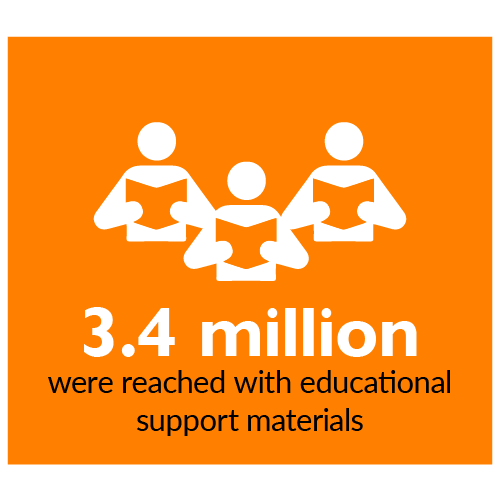 3.4 million
were reached with educational support materials