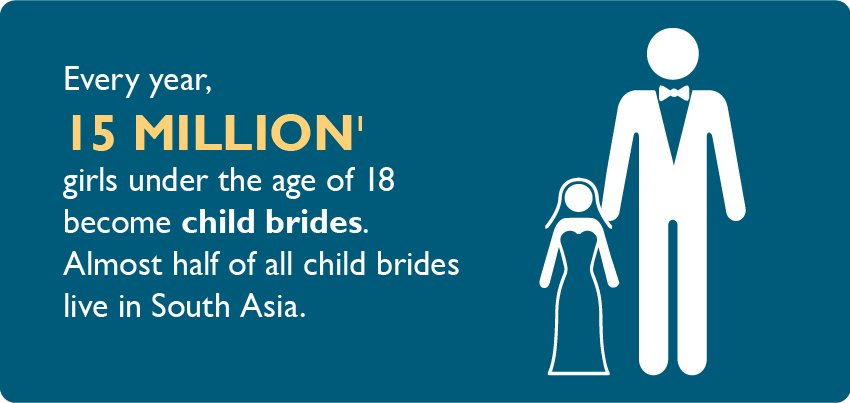 Every year,
15 MILLION'
girls under the age of 18 become child brides. Almost half of all child brides live in South Asia.