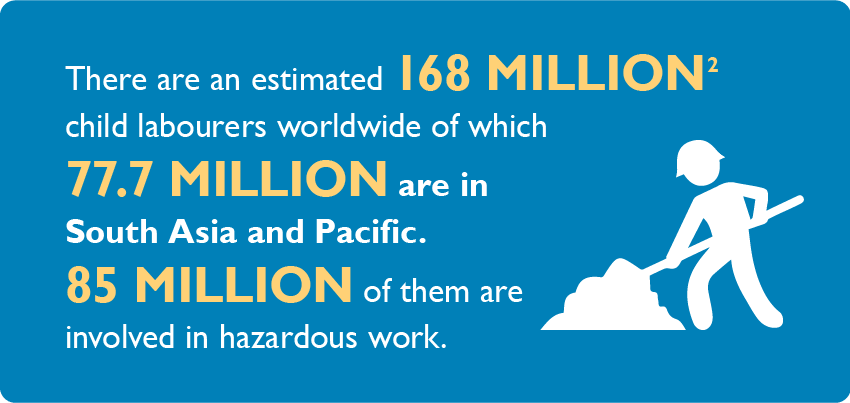 There are an estimated 168 MILLION$^2$ child labourers worldwide of which 77.7 MILLION are in South Asia and Pacific. 85 MILLION of them are involved in hazardous work.