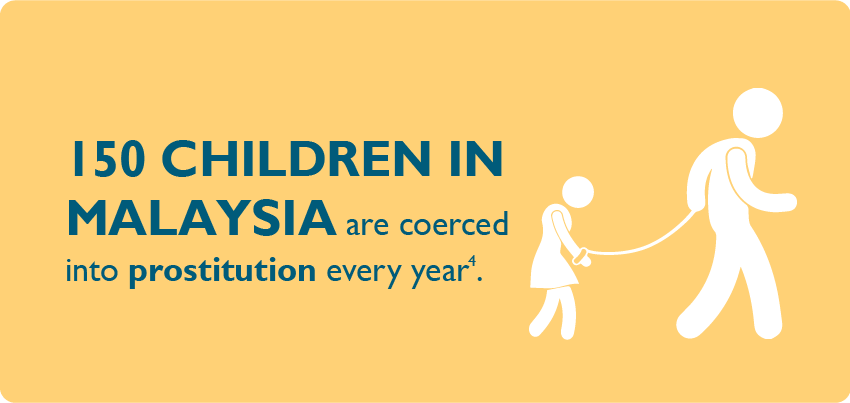 150 CHILDREN IN MALAYSIA are coerced into prostitution every year$^4$.