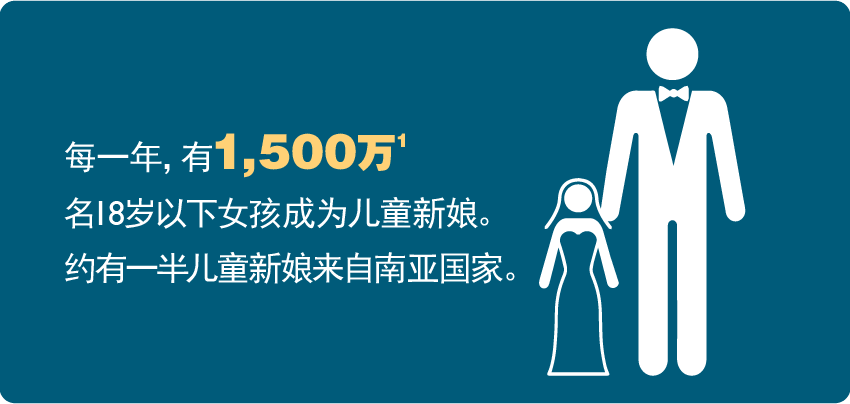 每一年, 有1,500万$^1$
名18岁以下女孩成为儿童新娘。
约有一半儿童新娘来自南亚国家。