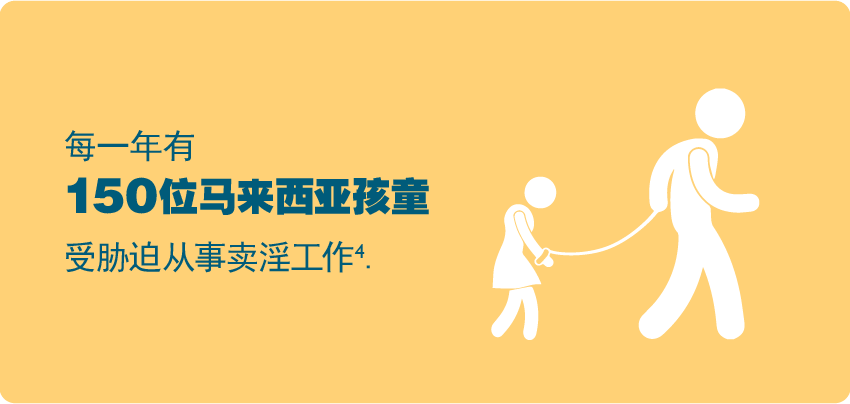 每一年有

150位马来西亚孩童

受胁迫从事卖淫工作$^4$.