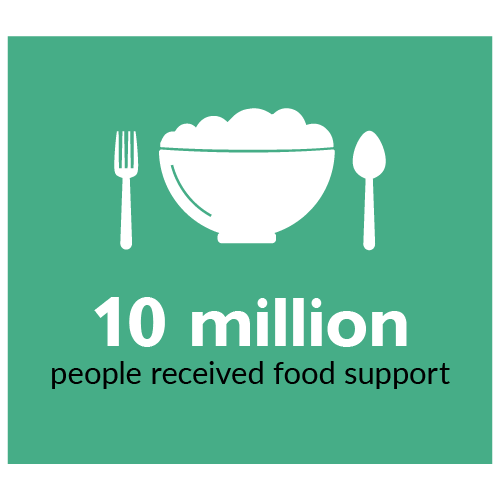 10 million
people received food support