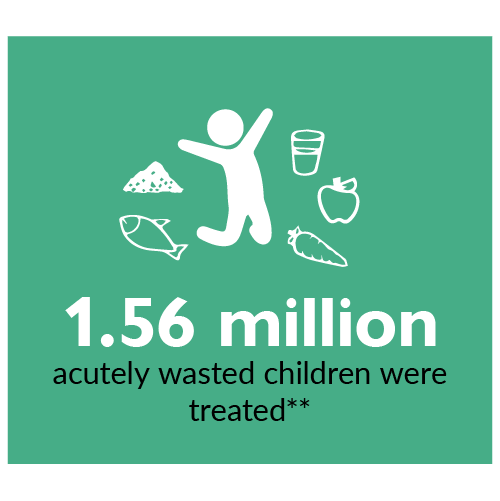 1.56 million

acutely wasted children were treated**