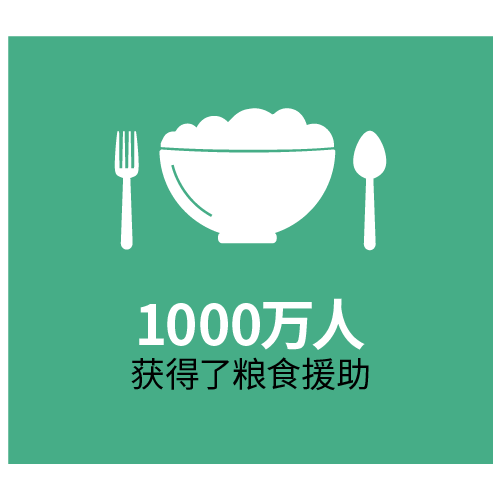 1000万人
获得了粮食援助