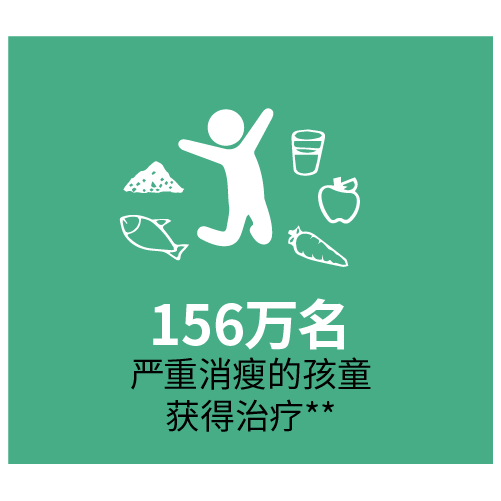 156万名
严重消瘦的孩童
获得治疗**