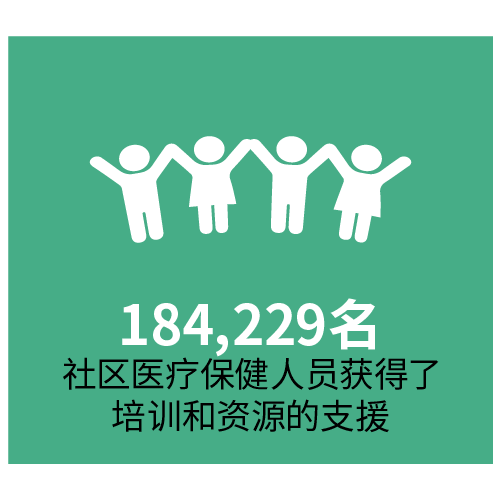 184,229名
社区医疗保健人员获得了培训和资源的支援