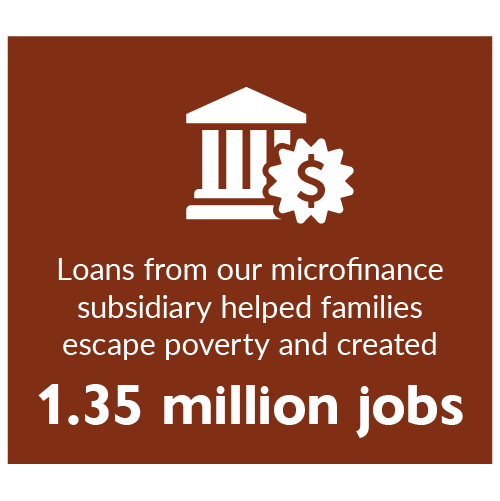 $

Loans from our microfinance subsidiary helped families escape poverty and created

1.35 million jobs