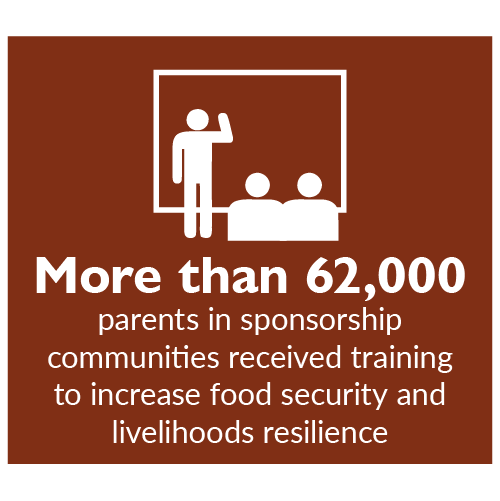 More than 62,000

parents in sponsorship communities received training to increase food security and livelihoods resilience