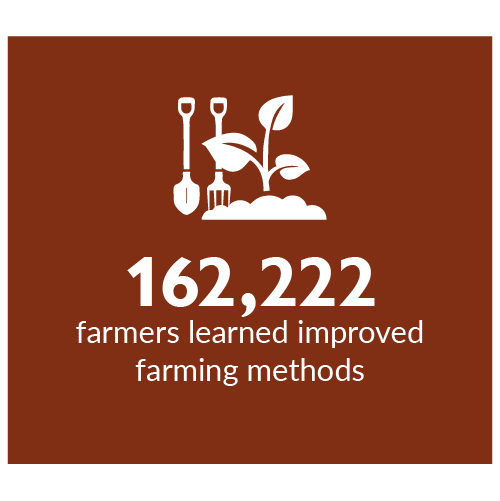 162,222
farmers learned improved farming methods