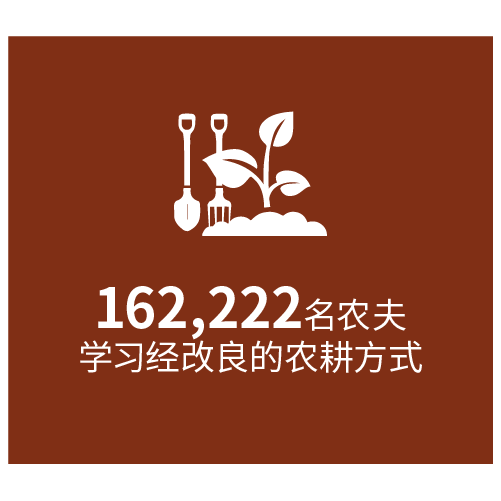 162,222名农夫
学习经改良的农耕方式