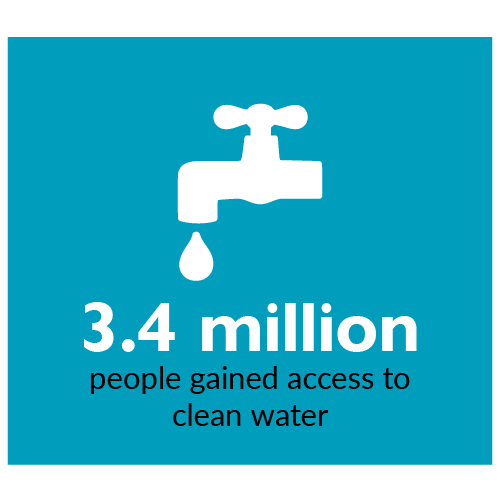 3.4 million
people gained access to clean water