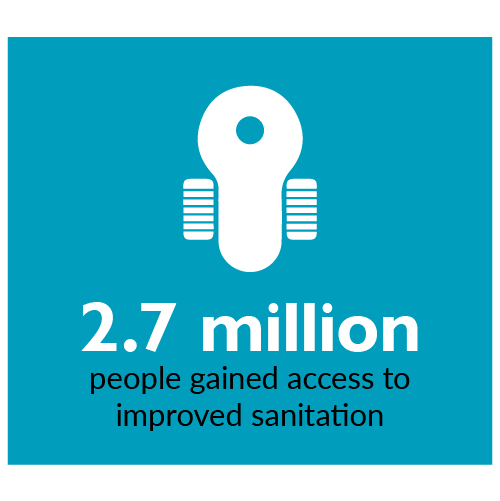 2.7 million

people gained access to improved sanitation