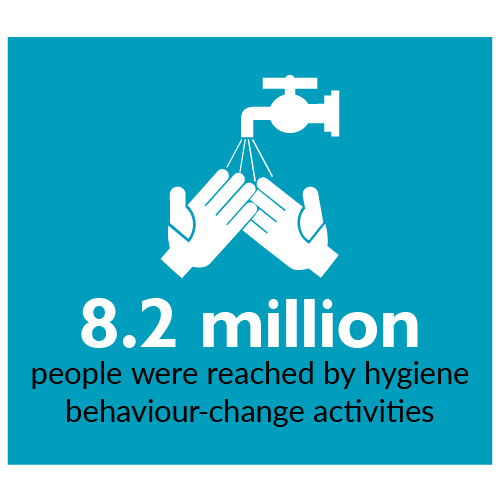 8.2 million
people were reached by hygiene behaviour-change activities