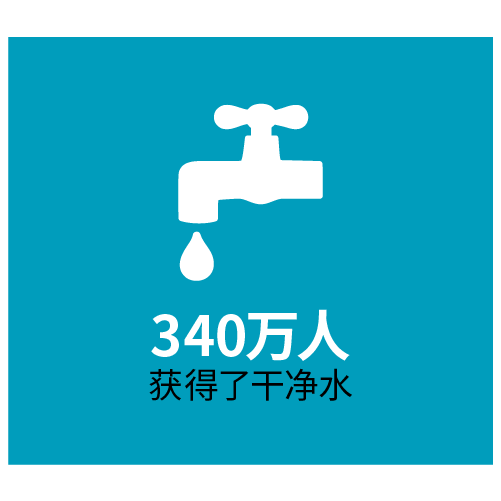 340万人
获得了干净水