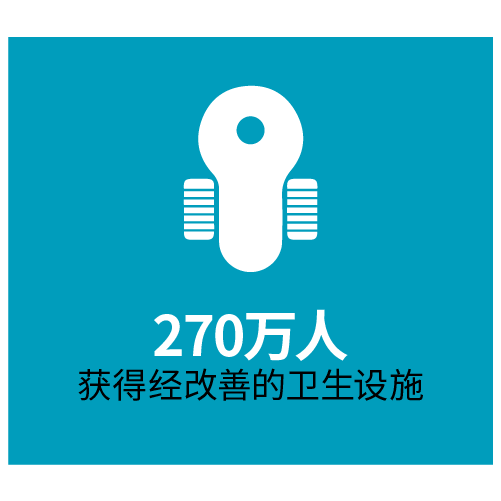 270万人
获得经改善的卫生设施