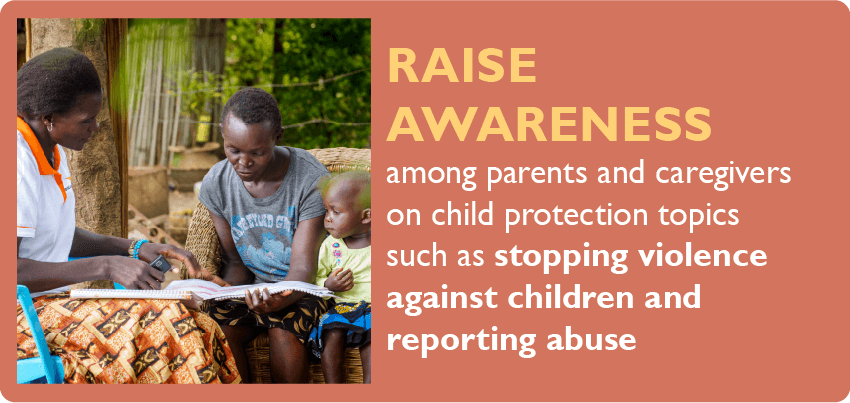 RAISE AWARENESS

among parents and caregivers on child protection topics such as stopping violence against children and reporting abuse