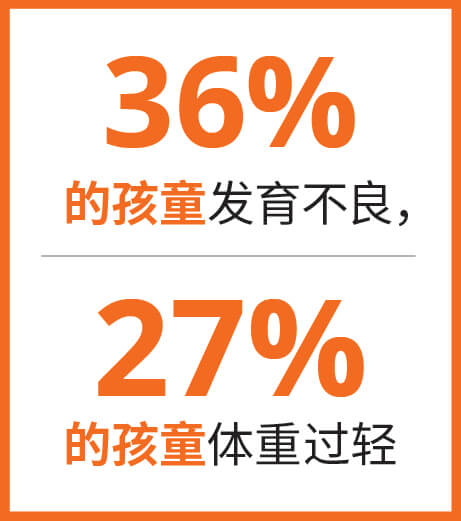 36%
的孩童发育不良，

27%
的孩童体重过轻