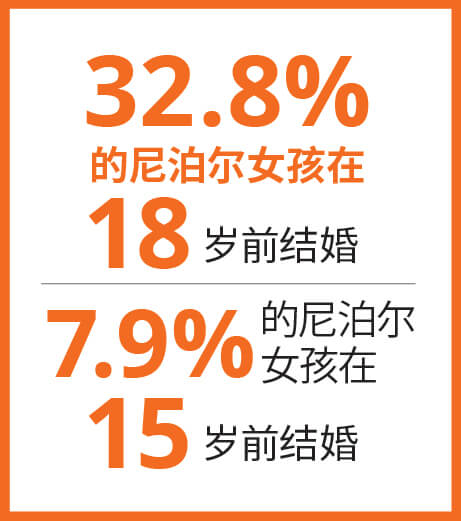 32.8%
的尼泊尔女孩在
18 岁前结婚

7.9% 的尼泊尔女孩在
15 岁前结婚