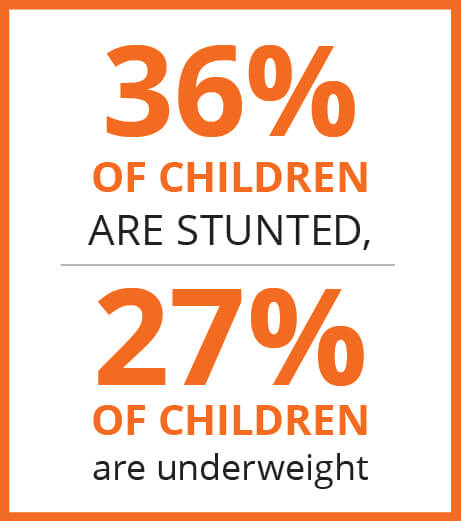 36%
OF CHILDREN
ARE STUNTED,

27%
OF CHILDREN
are underweight