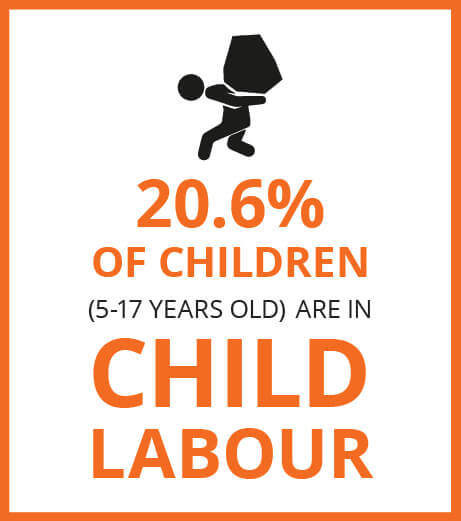 20.6%
OF CHILDREN
(5-17 YEARS OLD) ARE IN
CHILD
LABOUR