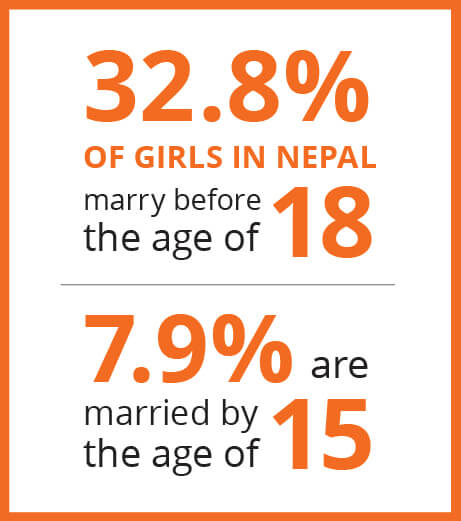 32.8%
OF GIRLS IN NEPAL
marry before the age of 18

7.9% are married by the age of 15